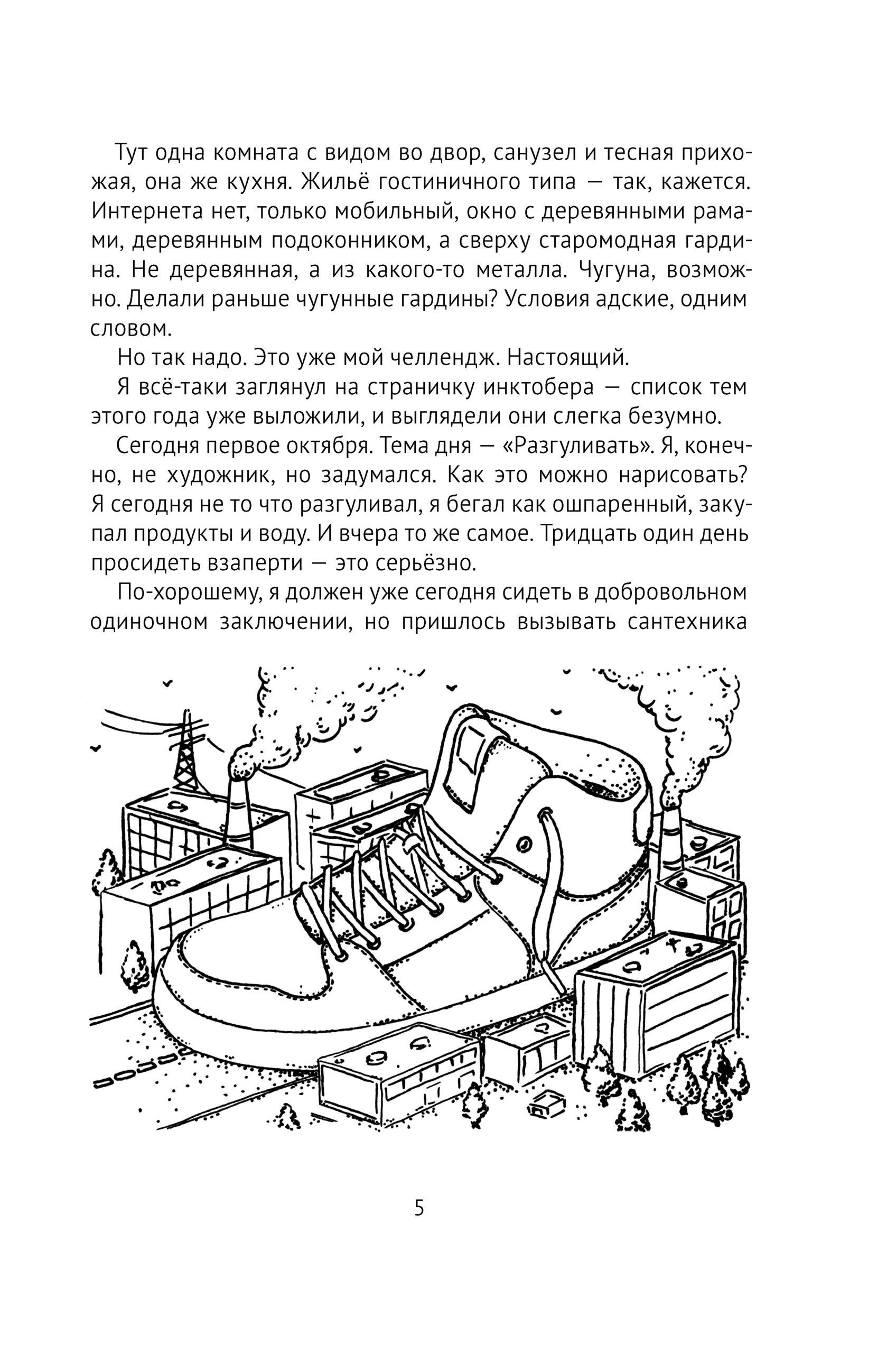 Тут одна комната с видом во двор, санузел и тесная прихожая, она же кухня. Жильё гостиничного типа — так, кажется. Интернета нет, только мобильный, окно с деревянными рамами, деревянным подоконником, а сверху старомодная гардина. Не деревянная, а из какого-то металла. Чугуна, возможно. Делали раньше чугунные гардины? Условия адские, одним словом.

Но так надо. Это уже мой челлендж. Настоящий.

Я всё-таки заглянул на страничку инктобера — список тем этого года уже выложили, и выглядели они слегка безумно.

Сегодня первое октября. Тема дня — «Разгуливать». Я, конечно, не художник, но задумался. Как это можно нарисовать? Я сегодня не то что разгуливал, я бегал как ошпаренный, закупал продукты и воду. И вчера то же самое. Тридцать один день просидеть взаперти — это серьёзно.

По-хорошему, я должен уже сегодня сидеть в добровольном одиночном заключении, но пришлось вызывать сантехника

5